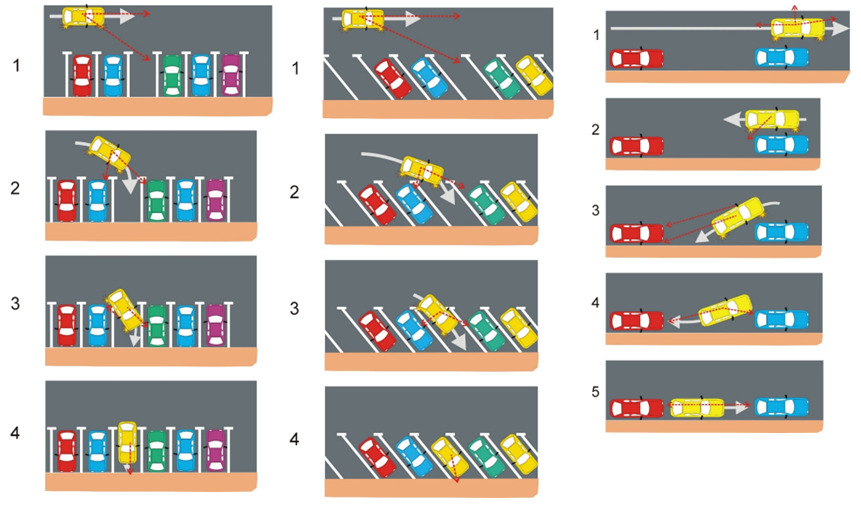 1

2

3

4

1

2

3

4

1

2

3

4

5